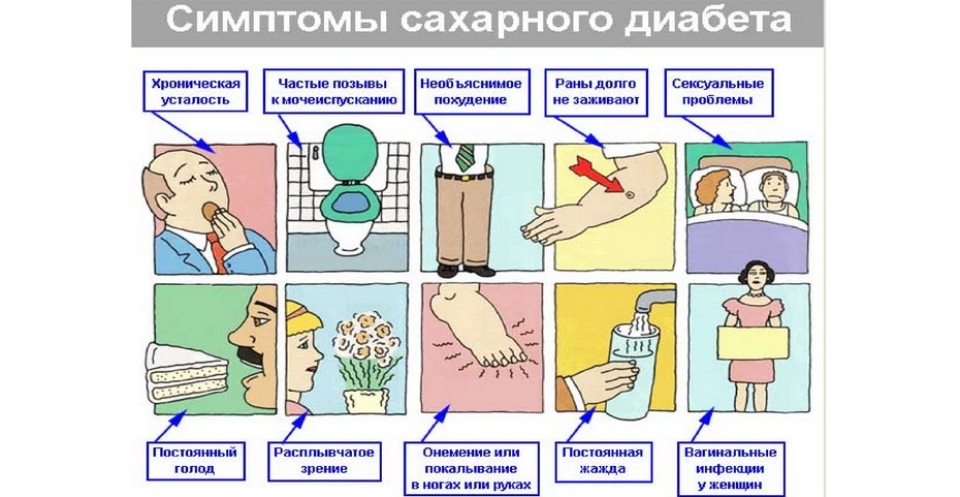 Симптомы сахарного диабета

Хроническая усталость

Частые позывы к мочеиспусканию

Необъяснимое похудение

Раны долго не заживают

Сексуальные проблемы

Постоянный голод

Расплывчатое зрение

Онемение или покалывание в ногах или руках

Постоянная жажда

Вагинальные инфекции у женщин