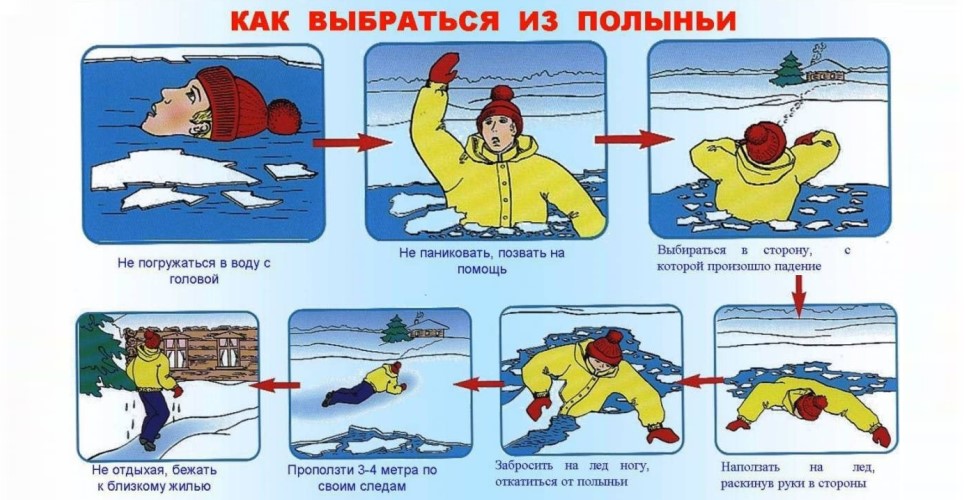 КАК ВЫБРАТЬСЯ ИЗ ПОЛЫНЬИ

Не погружаться в воду с головой

Не паниковать, позвать на помощь

Выбираться в сторону, с которой произошло падение

Наползать на лед, раскинув руки в стороны

Забросить на лед ногу, откатиться от полыньи

Проползти 3-4 метра по своим следам

Не отдыхая, бежать к близкому жилью