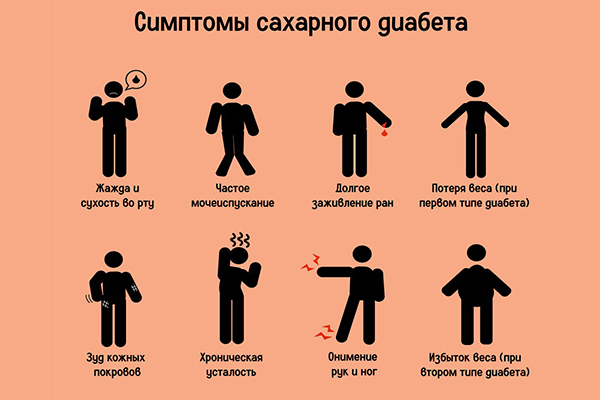 Симптомы сахарного диабета

Жажда и сухость во рту

Частое мочеиспускание

Долгое заживление ран

Потеря веса (при первом типе диабета)

Зуд кожных покровов

Хроническая усталость

Онимение рук и ног

Избыток веса (при втором типе диабета)