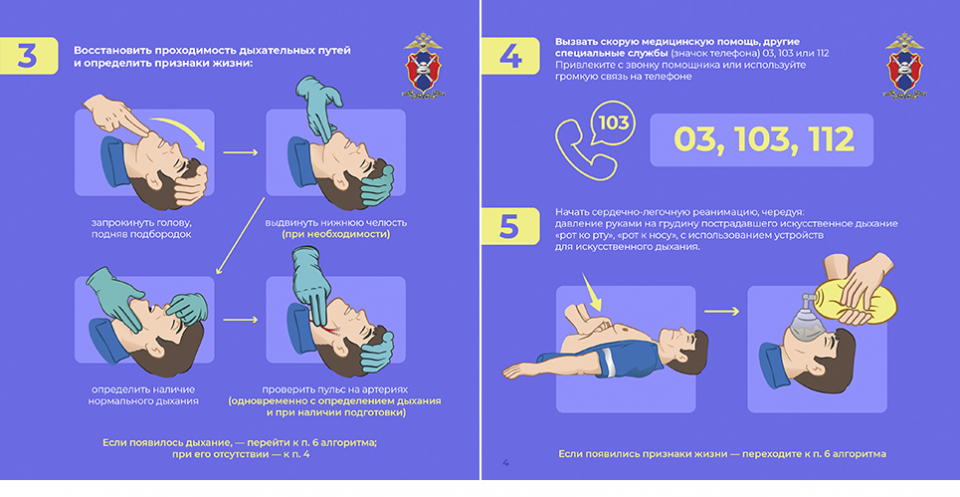 3

Восстановить проходимость дыхательных путей и определить признаки жизни:

запрокинуть голову, подняв подбородок

выдвинуть нижнюю челюсть (при необходимости)

определить наличие нормального дыхания

проверить пульс на артериях (одновременно с определением дыхания и при наличии подготовки)

Если появилось дыхание, — перейти к п. 6 алгоритма; при его отсутствии — к п. 4

4

4

Вызвать скорую медицинскую помощь, другие специальные службы (значок телефона) 03, 103 или 112 Привлеките с звонку помощника или используйте громкую связь на телефоне

103

03, 103, 112

5

Начать сердечно-легочную реанимацию, чередуя: давление руками на грудину пострадавшего искусственное дыхание «рот ко рту», «рот к носу», с использованием устройств для искусственного дыхания.

Если появились признаки жизни — переходите к п. 6 алгоритма