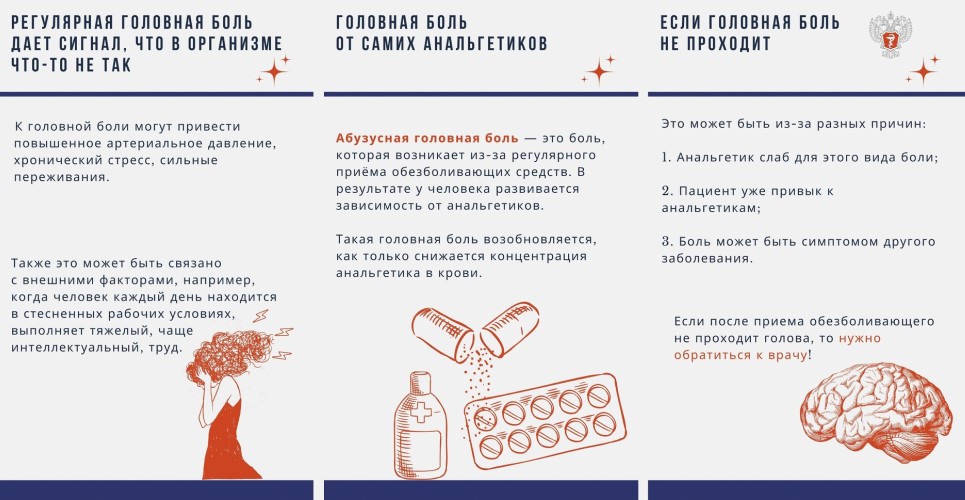 РЕГУЛЯРНАЯ ГОЛОВНАЯ БОЛЬ ДАЕТ СИГНАЛ, ЧТО В ОРГАНИЗМЕ ЧТО-ТО НЕ ТАК

К головной боли могут привести повышенное артериальное давление, хронический стресс, сильные переживания.

Также это может быть связано с внешними факторами, например, когда человек каждый день находится в стесненных рабочих условиях, выполняет тяжелый, чаще интеллектуальный, труд.

ГОЛОВНАЯ БОЛЬ ОТ САМИХ АНАЛЬГЕТИКОВ

Абузусная головная боль — это боль, которая возникает из-за регулярного приёма обезболивающих средств. В результате у человека развивается зависимость от анальгетиков.

Такая головная боль возобновляется, как только снижается концентрация анальгетика в крови.

ЕСЛИ ГОЛОВНАЯ БОЛЬ НЕ ПРОХОДИТ

Это может быть из-за разных причин:

1. Анальгетик слаб для этого вида боли;

2. Пациент уже привык к анальгетикам;

3. Боль может быть симптомом другого заболевания.

Если после приема обезболивающего не проходит голова, то нужно обратиться к врачу!