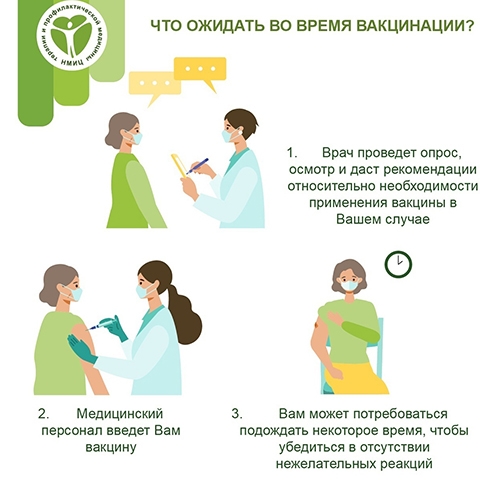 НМИЦ терапии и профилактической медицины

ЧТО ОЖИДАТЬ ВО ВРЕМЯ ВАКЦИНАЦИИ?

1. Врач проведет опрос, осмотр и даст рекомендации относительно необходимости применения вакцины в Вашем случае

2. Медицинский персонал введет Вам вакцину

3. Вам может потребоваться подождать некоторое время, чтобы убедиться в отсутствии нежелательных реакций