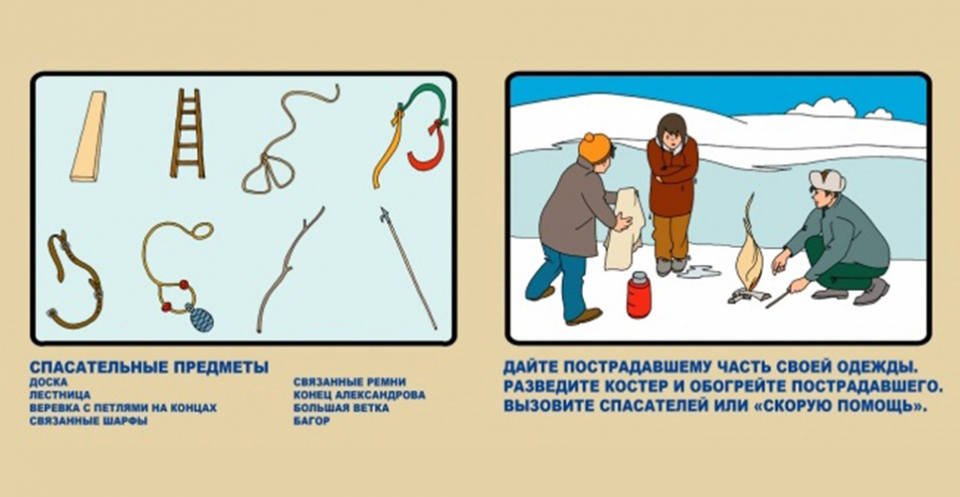 СПАСАТЕЛЬНЫЕ ПРЕДМЕТЫ
ДОСКА
ЛЕСТНИЦА
ВЕРЕВКА С ПЕТЛЯМИ НА КОНЦАХ
СВЯЗАННЫЕ ШАРФЫ

СВЯЗАННЫЕ РЕМНИ
КОНЕЦ АЛЕКСАНДРОВА
БОЛЬШАЯ ВЕТКА
БАГОР

ДАЙТЕ ПОСТРАДАВШЕМУ ЧАСТЬ СВОЕЙ ОДЕЖДЫ.
РАЗВЕДИТЕ КОСТЕР И ОБОГРЕЙТЕ ПОСТРАДАВШЕГО.
ВЫЗОВИТЕ СПАСАТЕЛЕЙ ИЛИ «СКОРУЮ ПОМОЩЬ».