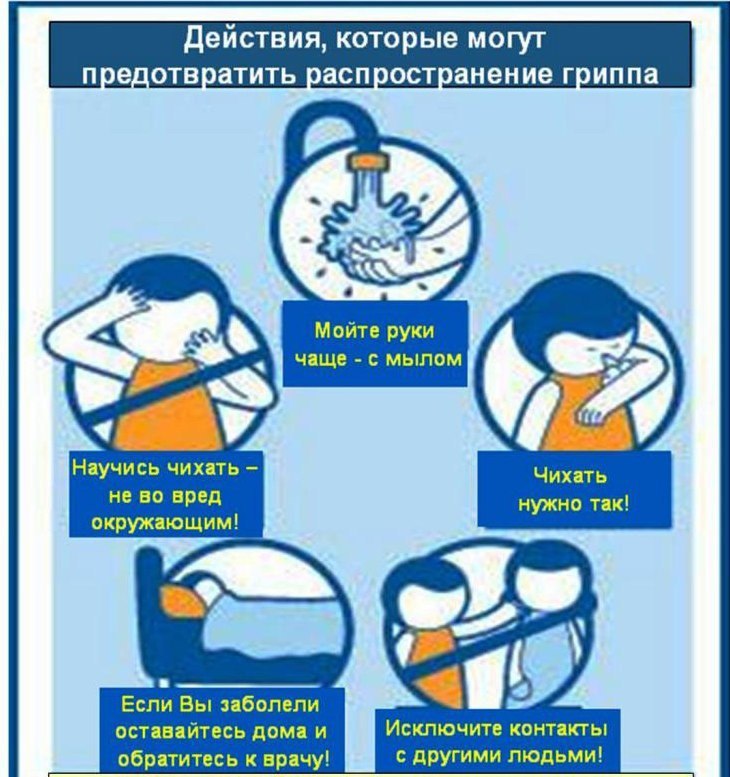 Действия, которые могут предотвратить распространение гриппа

Мойте руки чаще - с мылом

Научись чихать – не во вред окружающим!

Чихать нужно так!

Если Вы заболели оставайтесь дома и обратитесь к врачу!

Исключите контакты с другими людьми!