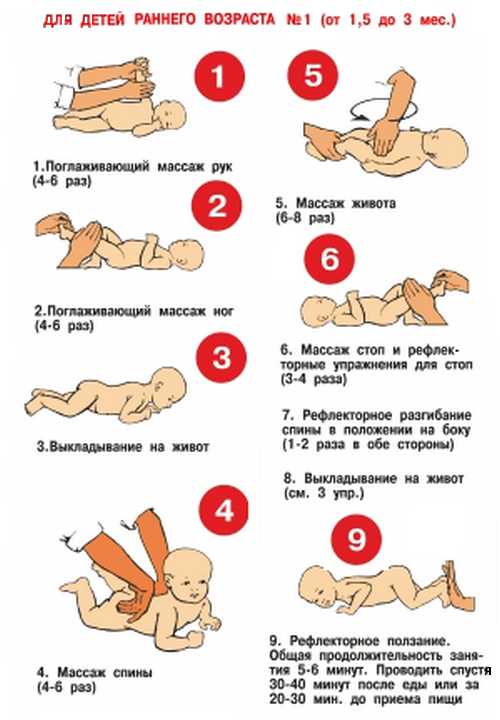 ДЛЯ ДЕТЕЙ РАННЕГО ВОЗРАСТА №1 (от 1,5 до 3 мес.)

1

1.Поглаживающий массаж рук (4-6 раз)

2

2.Поглаживающий массаж ног (4-6 раз)

3

3.Выкладывание на живот

4

4. Массаж спины (4-6 раз)

5

5. Массаж живота (6-8 раз)

6

6. Массаж стоп и рефлекторные упражнения для стоп (3-4 раза)

7. Рефлекторное разгибание спины в положении на боку (1-2 раза в обе стороны)

8. Выкладывание на живот (см. 3 упр.)

9

9. Рефлекторное ползание. Общая продолжительность занятия 5-6 минут. Проводить спустя 30-40 минут после еды или за 20-30 мин. до приема пищи