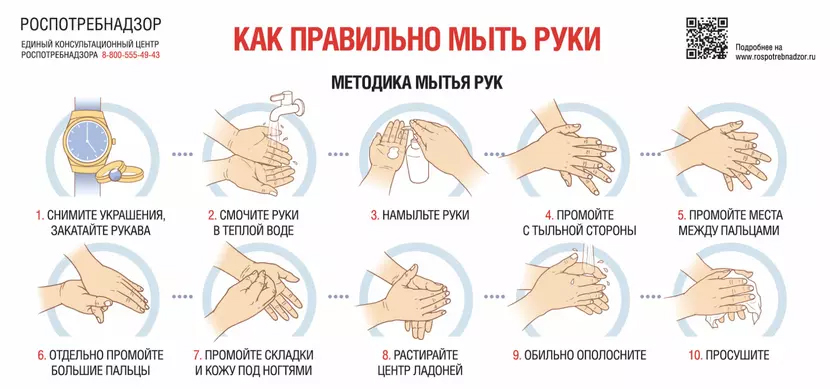 РОСПОТРЕБНАДЗОР
ЕДИНЫЙ КОНСУЛЬТАЦИОННЫЙ ЦЕНТР
РОСПОТРЕБНАДЗОРА 8-800-555-49-43

КАК ПРАВИЛЬНО МЫТЬ РУКИ

Подробнее на
www.rospotrebnadzor.ru

МЕТОДИКА МЫТЬЯ РУК

1. СНИМИТЕ УКРАШЕНИЯ, ЗАКАТАЙТЕ РУКАВА

2. СМОЧИТЕ РУКИ В ТЕПЛОЙ ВОДЕ

3. НАМЫЛЬТЕ РУКИ

4. ПРОМОЙТЕ С ТЫЛЬНОЙ СТОРОНЫ

5. ПРОМОЙТЕ МЕСТА МЕЖДУ ПАЛЬЦАМИ

6. ОТДЕЛЬНО ПРОМОЙТЕ БОЛЬШИЕ ПАЛЬЦЫ

7. ПРОМОЙТЕ СКЛАДКИ И КОЖУ ПОД НОГТЯМИ

8. РАСТИРАЙТЕ ЦЕНТР ЛАДОНЕЙ

9. ОБИЛЬНО ОПОЛОСНИТЕ

10. ПРОСУШИТЕ